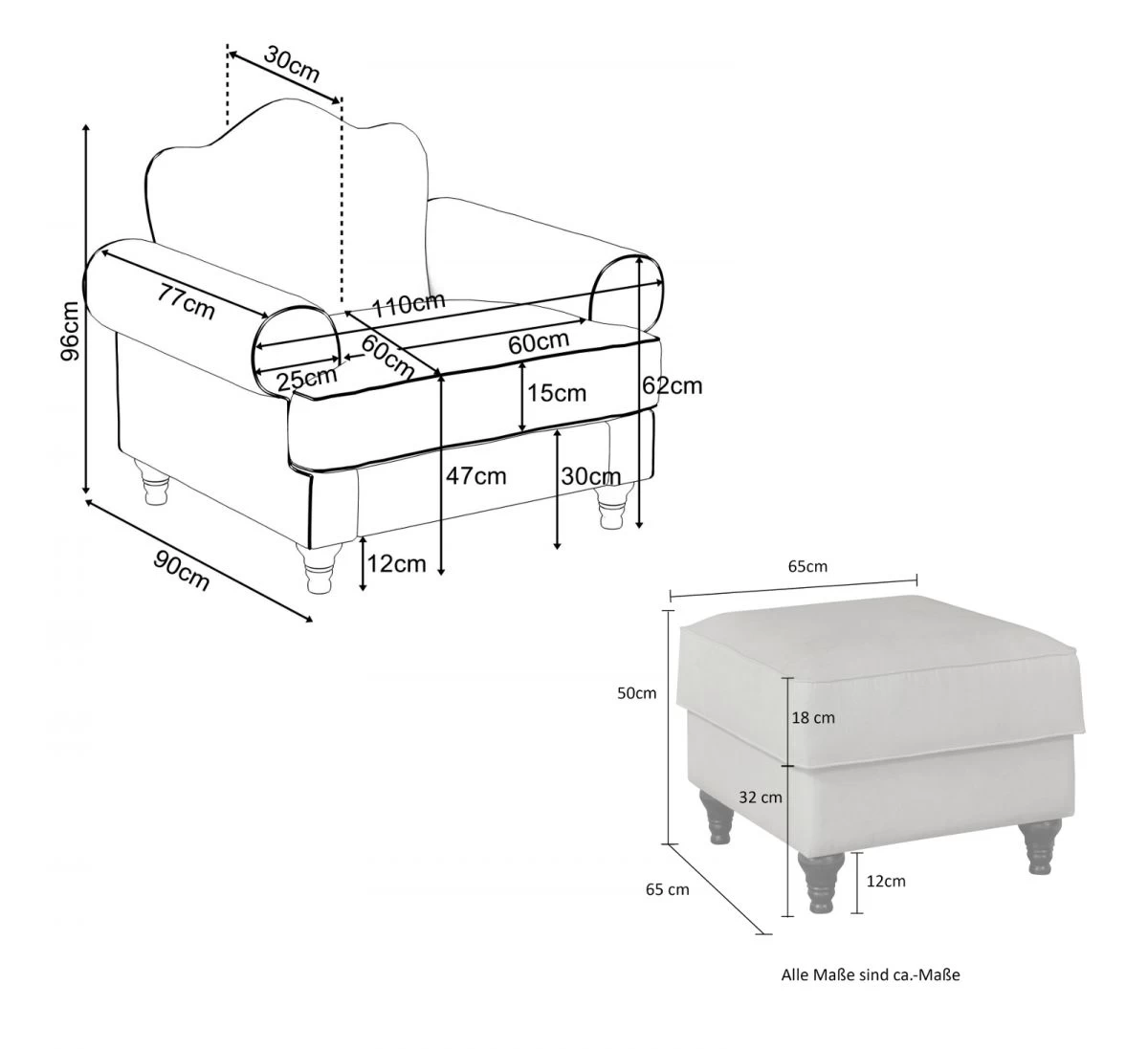 30cm

96cm

77cm

110cm

60cm

60cm

25cm

15cm

62cm

47cm

30cm

12cm

90cm

65cm

50cm

18 cm

32 cm

12cm

65 cm

Alle Maße sind ca.-Maße